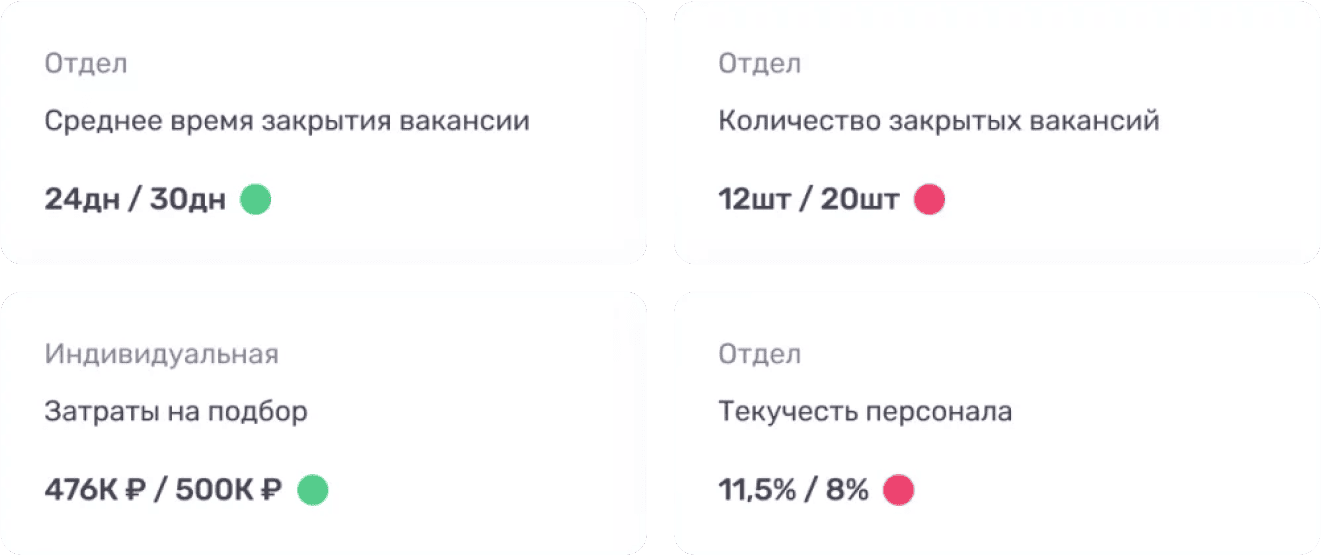 Отдел

Среднее время закрытия вакансии

24дн / 30дн

Отдел

Количество закрытых вакансий

12шт / 20шт

Индивидуальная

Затраты на подбор

476К ₽ / 500К ₽

Отдел

Текучесть персонала

11,5% / 8%